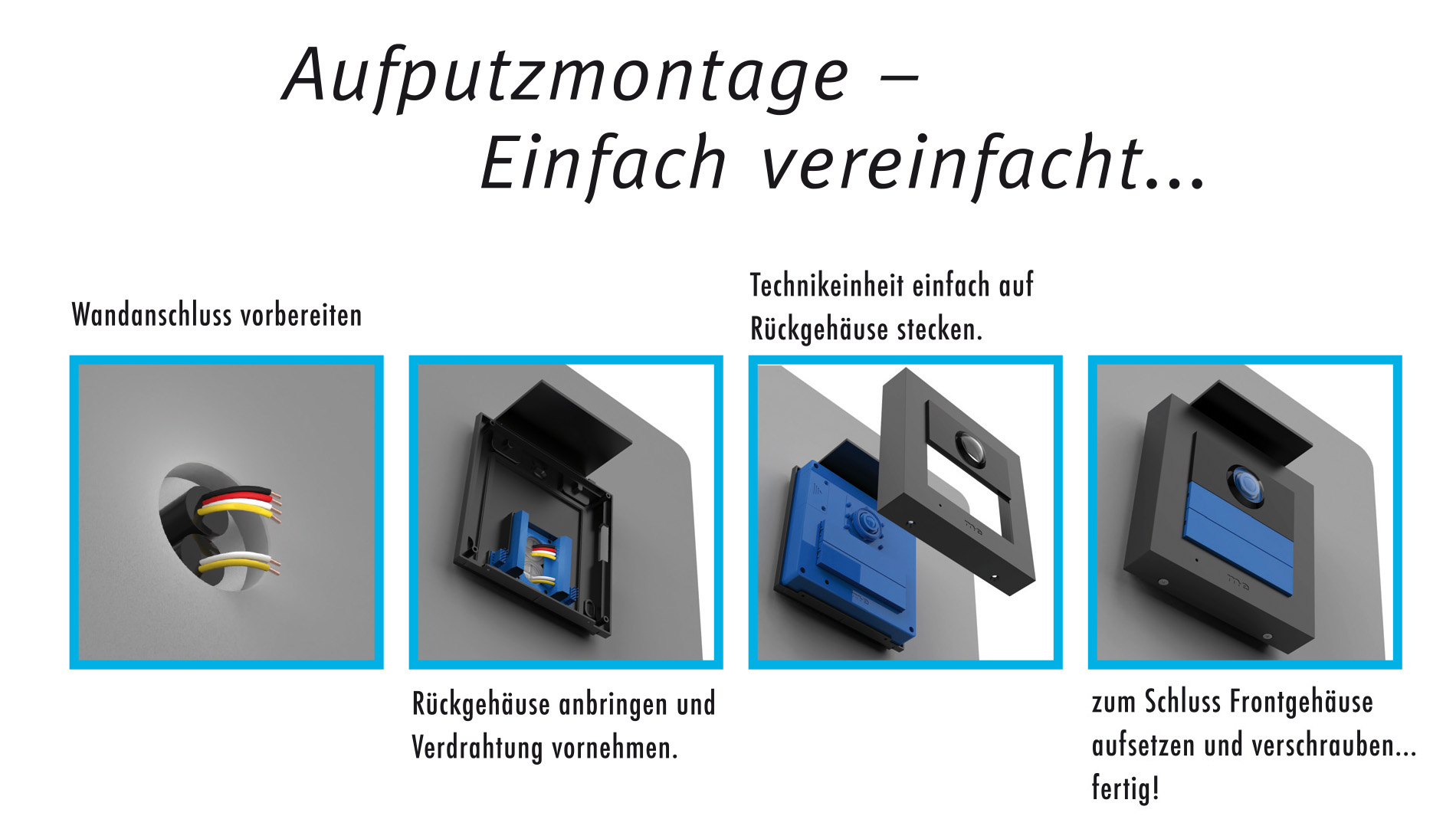 Aufputzmontage –
Einfach vereinfacht...

Wandanschluss vorbereiten

Rückgehäuse anbringen und Verdrahtung vornehmen.

Technikeinheit einfach auf Rückgehäuse stecken.

zum Schluss Frontgehäuse aufsetzen und verschrauben... fertig!