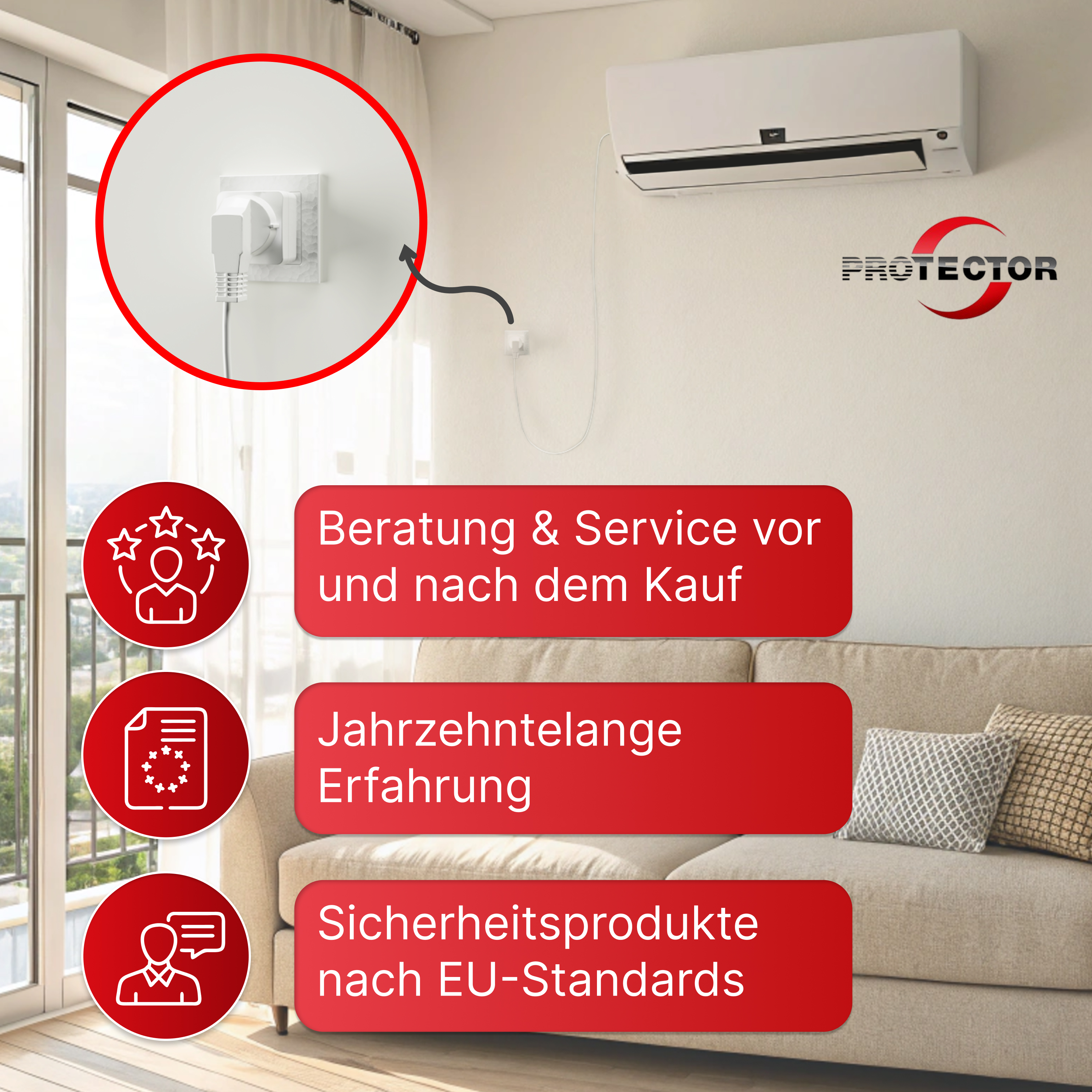 PROTECTOR

Beratung & Service vor und nach dem Kauf

Jahrzehntelange Erfahrung

Sicherheitsprodukte nach EU-Standards